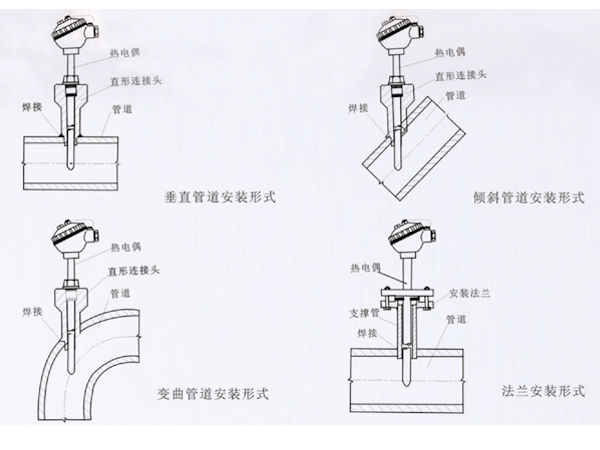 热电偶
直形连接头
焊接
管道
垂直管道安装形式

热电偶
直形连接头
管道
焊接
倾斜管道安装形式

热电偶
直形连接头
管道
焊接
变曲管道安装形式

热电偶
安装法兰
支撑管
管道
焊接
法兰安装形式